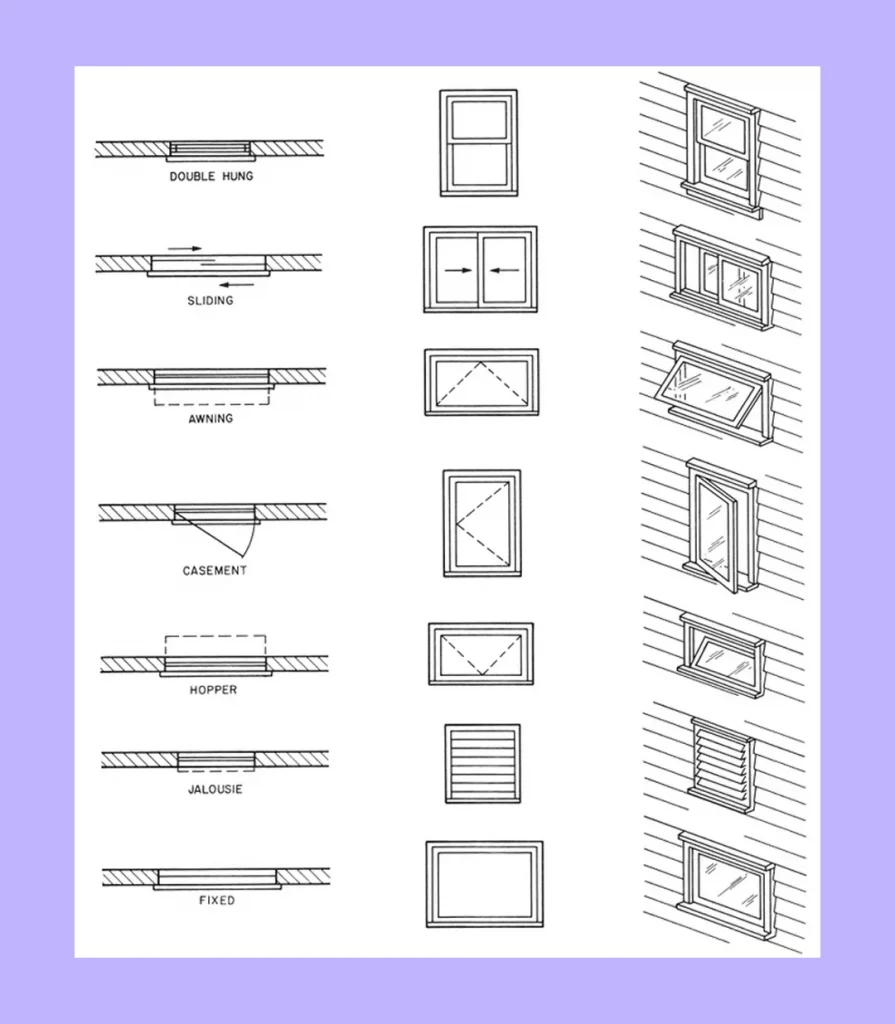 DOUBLE HUNG

SLIDING

AWNING

CASEMENT

HOPPER

JALOUSIE

FIXED